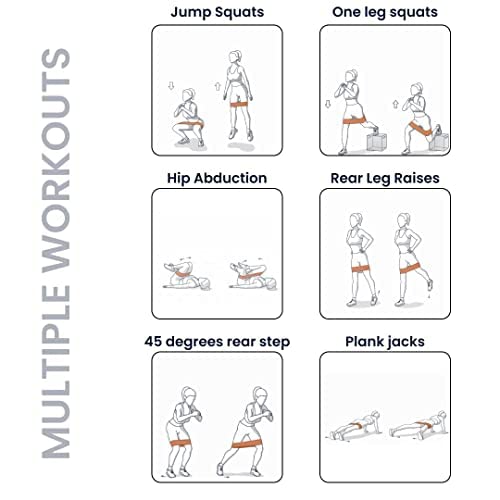 MULTIPLE WORKOUTS

Jump Squats

One leg squats

Hip Abduction

Rear Leg Raises

45 degrees rear step

Plank jacks